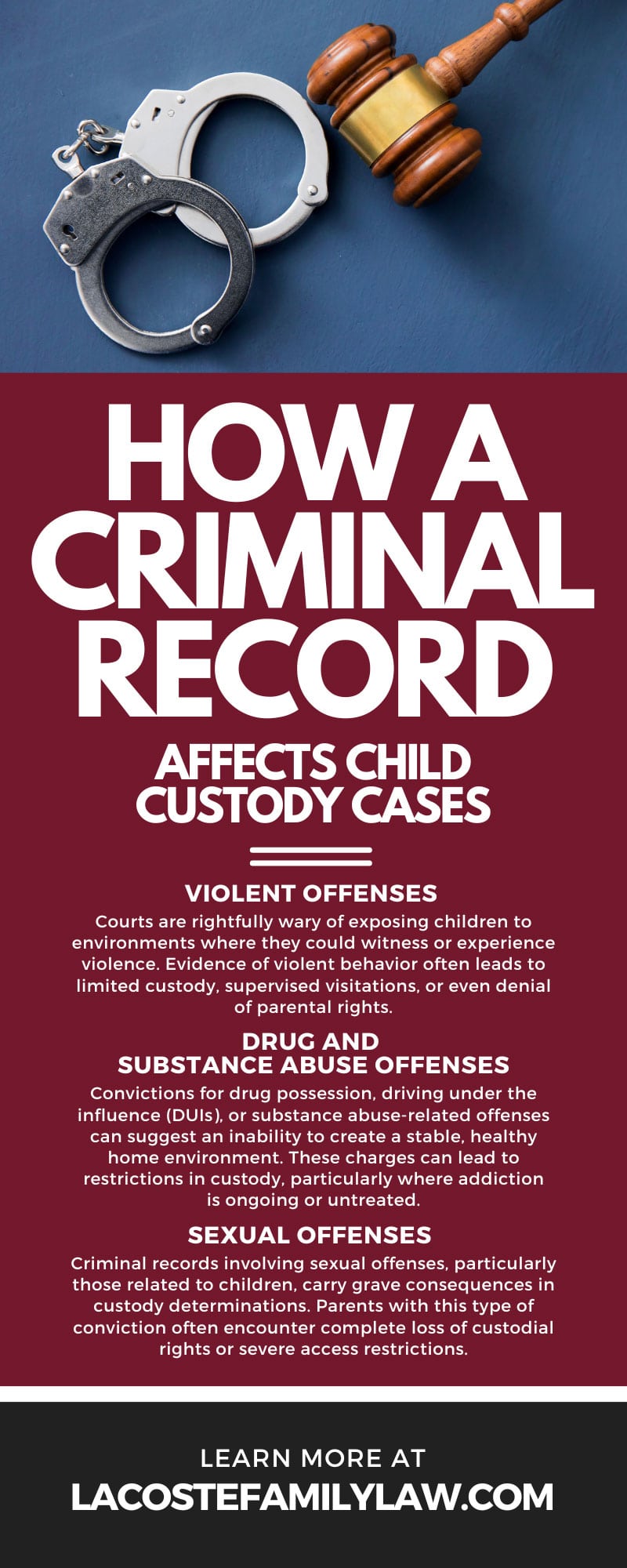 HOW A CRIMINAL RECORD

AFFECTS CHILD CUSTODY CASES

VIOLENT OFFENSES

Courts are rightfully wary of exposing children to environments where they could witness or experience violence. Evidence of violent behavior often leads to limited custody, supervised visitations, or even denial of parental rights.

DRUG AND SUBSTANCE ABUSE OFFENSES

Convictions for drug possession, driving under the influence (DUIs), or substance abuse-related offenses can suggest an inability to create a stable, healthy home environment. These charges can lead to restrictions in custody, particularly where addiction is ongoing or untreated.

SEXUAL OFFENSES

Criminal records involving sexual offenses, particularly those related to children, carry grave consequences in custody determinations. Parents with this type of conviction often encounter complete loss of custodial rights or severe access restrictions.

LEARN MORE AT

LACOSTEFAMILYLAW.COM