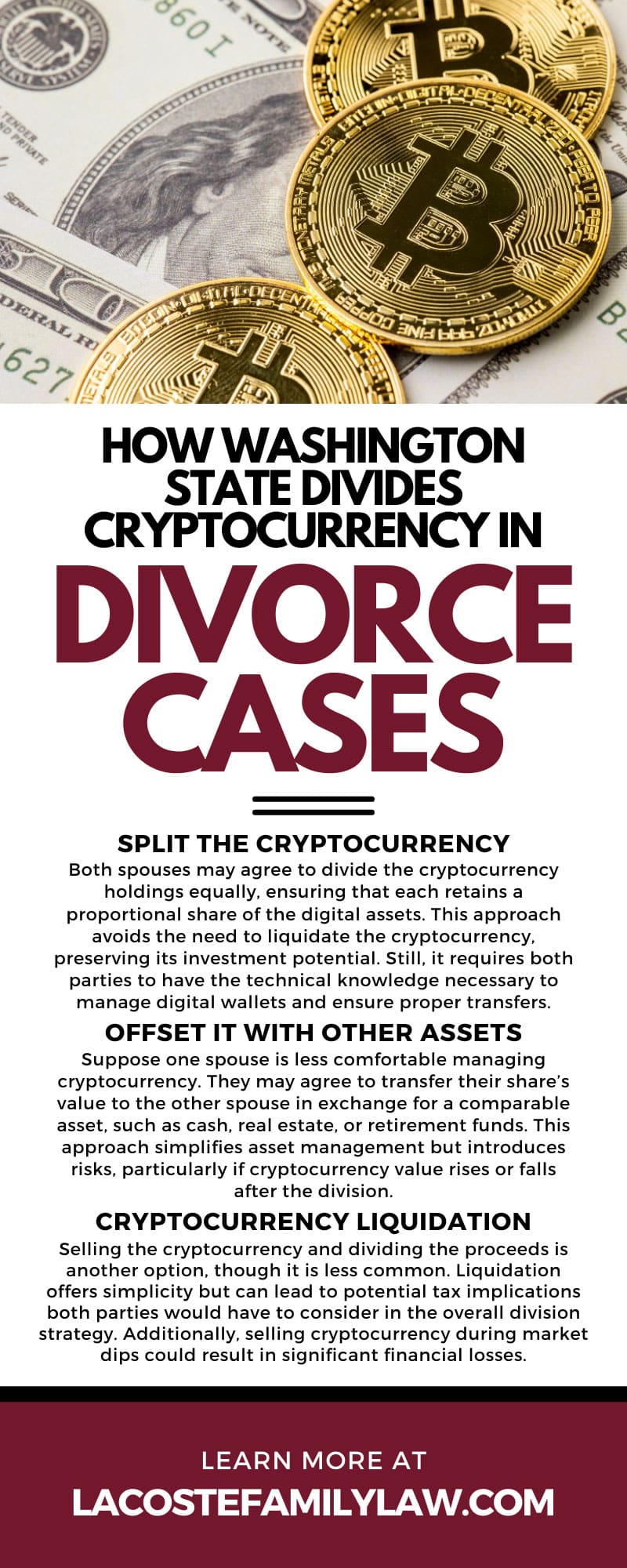 HOW WASHINGTON STATE DIVIDES CRYPTOCURRENCY IN DIVORCE CASES

SPLIT THE CRYPTOCURRENCY

Both spouses may agree to divide the cryptocurrency holdings equally, ensuring that each retains a proportional share of the digital assets. This approach avoids the need to liquidate the cryptocurrency, preserving its investment potential. Still, it requires both parties to have the technical knowledge necessary to manage digital wallets and ensure proper transfers.

OFFSET IT WITH OTHER ASSETS

Suppose one spouse is less comfortable managing cryptocurrency. They may agree to transfer their share's value to the other spouse in exchange for a comparable asset, such as cash, real estate, or retirement funds. This approach simplifies asset management but introduces risks, particularly if cryptocurrency value rises or falls after the division.

CRYPTOCURRENCY LIQUIDATION

Selling the cryptocurrency and dividing the proceeds is another option, though it is less common. Liquidation offers simplicity but can lead to potential tax implications both parties would have to consider in the overall division strategy. Additionally, selling cryptocurrency during market dips could result in significant financial losses.

LEARN MORE AT

LACOSTEFAMILYLAW.COM